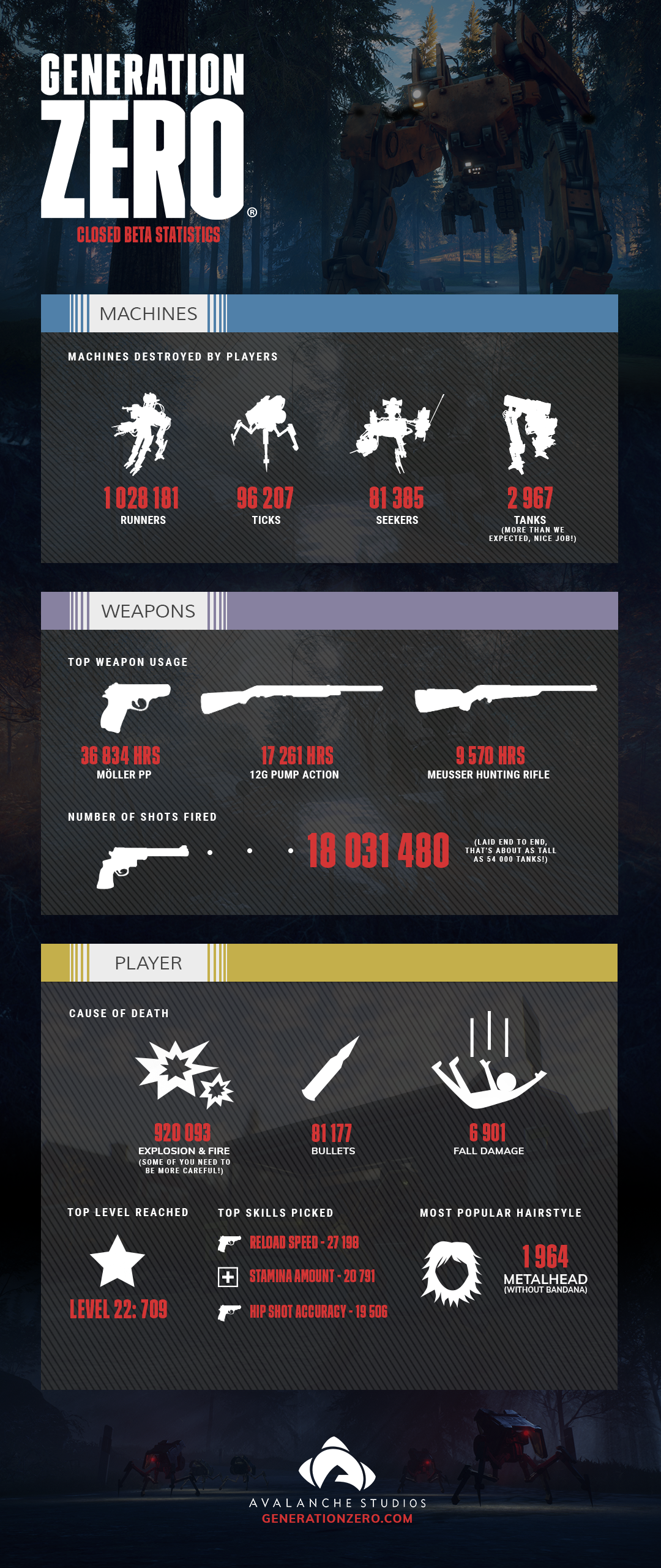 GENERATION ZERO®

CLOSED BETA STATISTICS

MACHINES

MACHINES DESTROYED BY PLAYERS

1 028 181
RUNNERS

96 207
TICKS

81 385
SEEKERS

2 967
TANKS
(MORE THAN WE EXPECTED, NICE JOB!)

WEAPONS

TOP WEAPON USAGE

36 834 HRS
MÖLLER PP

17 261 HRS
12G PUMP ACTION

9 570 HRS
MEUSSER HUNTING RIFLE

NUMBER OF SHOTS FIRED

18 031 480

(LAID END TO END, THAT'S ABOUT AS TALL AS 54 000 TANKS!)

PLAYER

CAUSE OF DEATH

920 093
EXPLOSION & FIRE
(SOME OF YOU NEED TO BE MORE CAREFUL!)

81 177
BULLETS

6 901
FALL DAMAGE

TOP LEVEL REACHED

LEVEL 22: 709

TOP SKILLS PICKED

RELOAD SPEED - 27 198

STAMINA AMOUNT - 20 791

HIP SHOT ACCURACY - 19 506

MOST POPULAR HAIRSTYLE

1 964
METALHEAD
(WITHOUT BANDANA)

AVALANCHE STUDIOS
GENERATIONZERO.COM